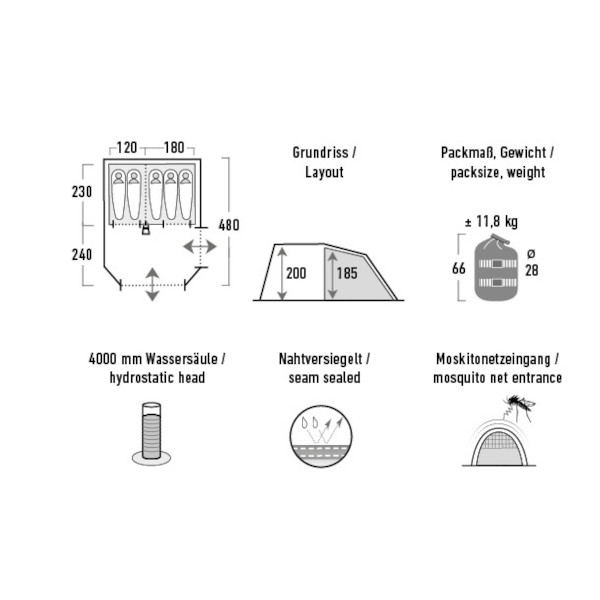 120 180

230

240

480

Grundriss / Layout

200 185

Packmaß, Gewicht / packsize, weight

± 11,8 kg

66

ø 28

4000 mm Wassersäule / hydrostatic head

Nahtversiegelt / seam sealed

Moskitonetzeingang / mosquito net entrance